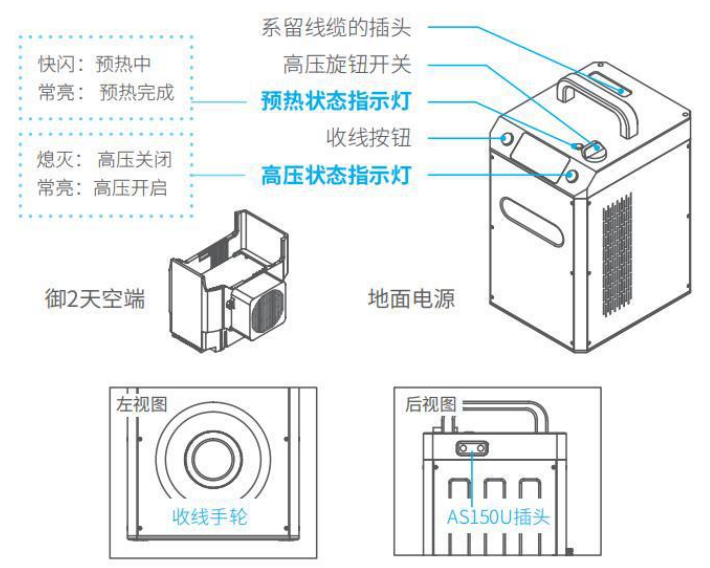 快闪：预热中
常亮：预热完成

熄灭：高压关闭
常亮：高压开启

系留线缆的插头
高压旋钮开关
预热状态指示灯
收线按钮
高压状态指示灯

御2天空端

地面电源

左视图
收线手轮

后视图
AS150U插头